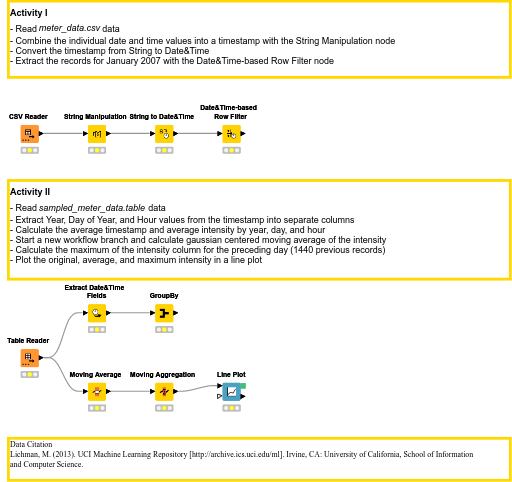 Activity I

- Read meter_data.csv data
- Combine the individual date and time values into a timestamp with the String Manipulation node
- Convert the timestamp from String to Date&Time
- Extract the records for January 2007 with the Date&Time-based Row Filter node

CSV Reader

String Manipulation

String to Date&Time

Date&Time-based Row Filter

Activity II

- Read sampled_meter_data.table data
- Extract Year, Day of Year, and Hour values from the timestamp into separate columns
- Calculate the average timestamp and average intensity by year, day, and hour
- Start a new workflow branch and calculate gaussian centered moving average of the intensity
- Calculate the maximum of the intensity column for the preceding day (1440 previous records)
- Plot the original, average, and maximum intensity in a line plot

Extract Date&Time Fields

GroupBy

Table Reader

Moving Average

Moving Aggregation

Line Plot

Data Citation
Lichman, M. (2013). UCI Machine Learning Repository [http://archive.ics.uci.edu/ml]. Irvine, CA: University of California, School of Information and Computer Science.